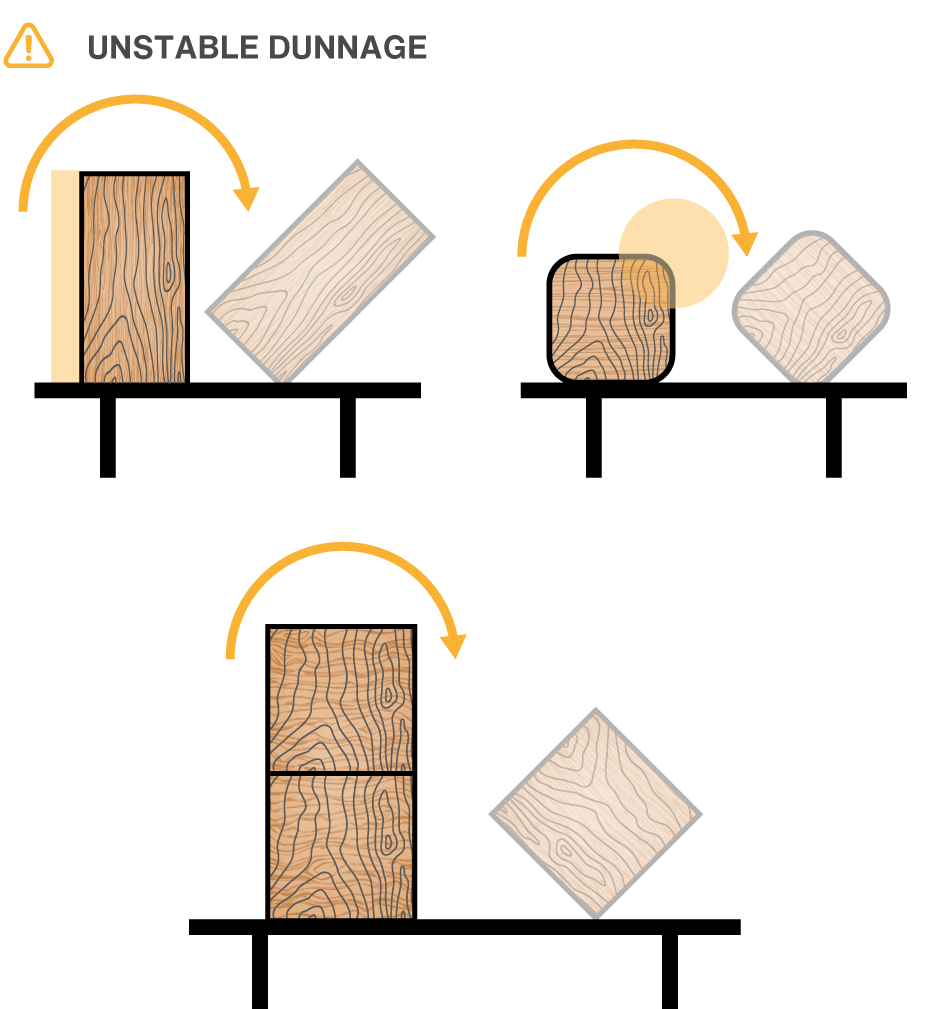 UNSTABLE DUNNAGE