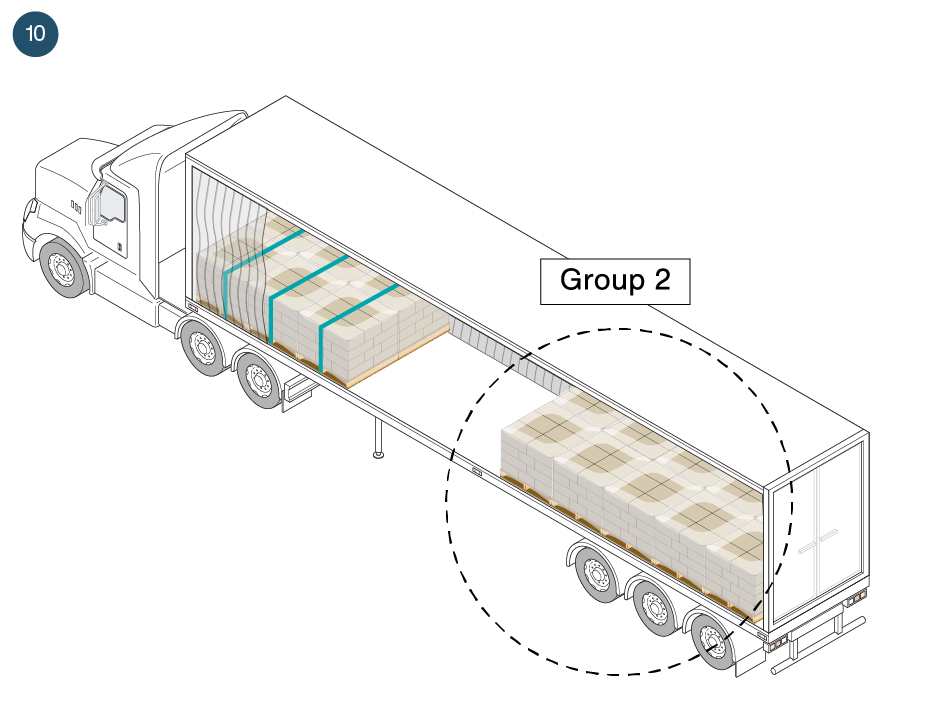 10

Group 2